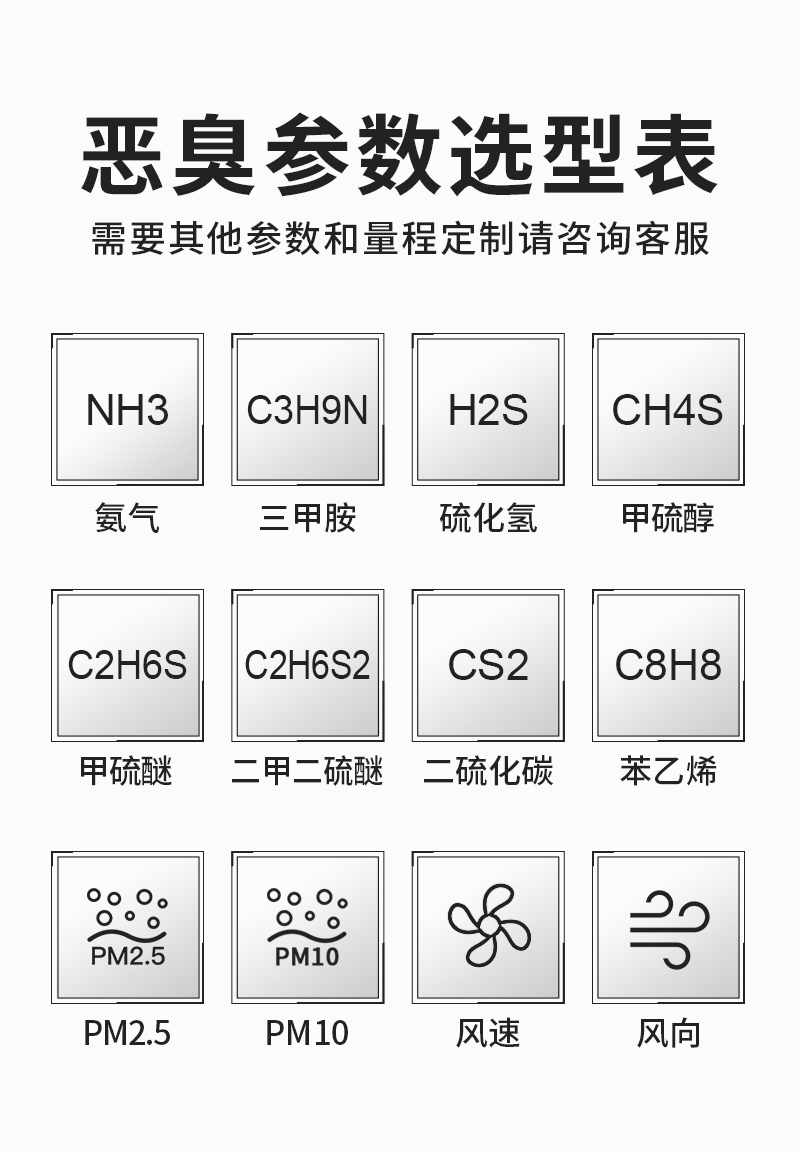 恶臭参数选型表

需要其他参数和量程定制请咨询客服

NH3
氨气

C3H9N
三甲胺

H2S
硫化氢

CH4S
甲硫醇

C2H6S
甲硫醚

C2H6S2
二甲二硫醚

CS2
二硫化碳

C8H8
苯乙烯

PM2.5
PM2.5

PM10
PM10

风速

风向