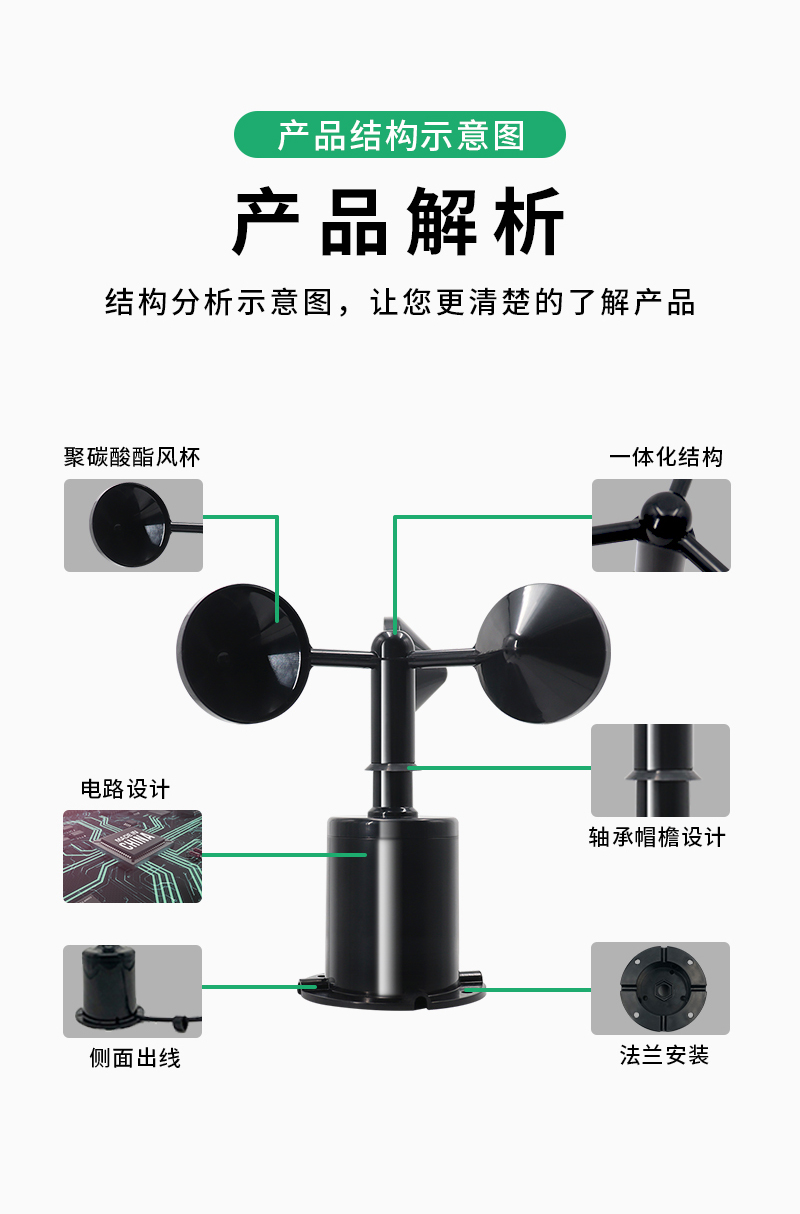 产品结构示意图

产品解析

结构分析示意图，让您更清楚的了解产品

聚碳酸酯风杯

一体化结构

电路设计

MADE IN CHINA

轴承帽檐设计

侧面出线

法兰安装